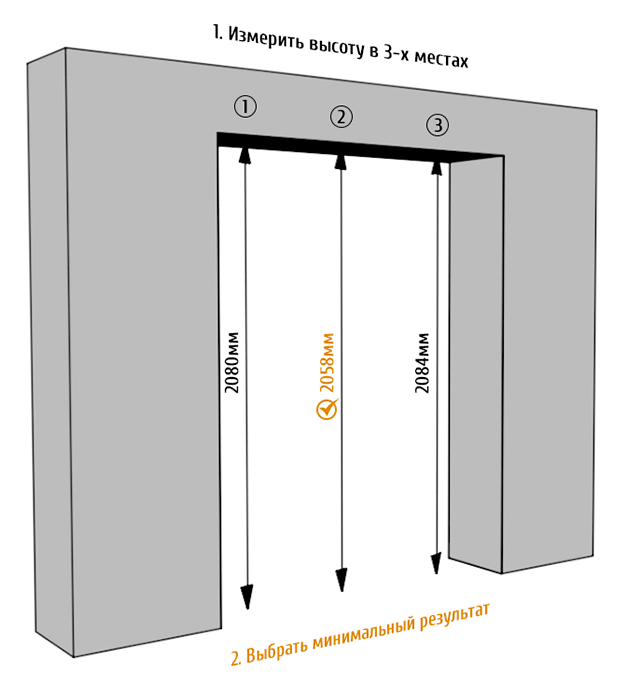 1. Измерить высоту в 3-х местах

①

②

③

2080мм

2058мм

2084мм

2. Выбрать минимальный результат