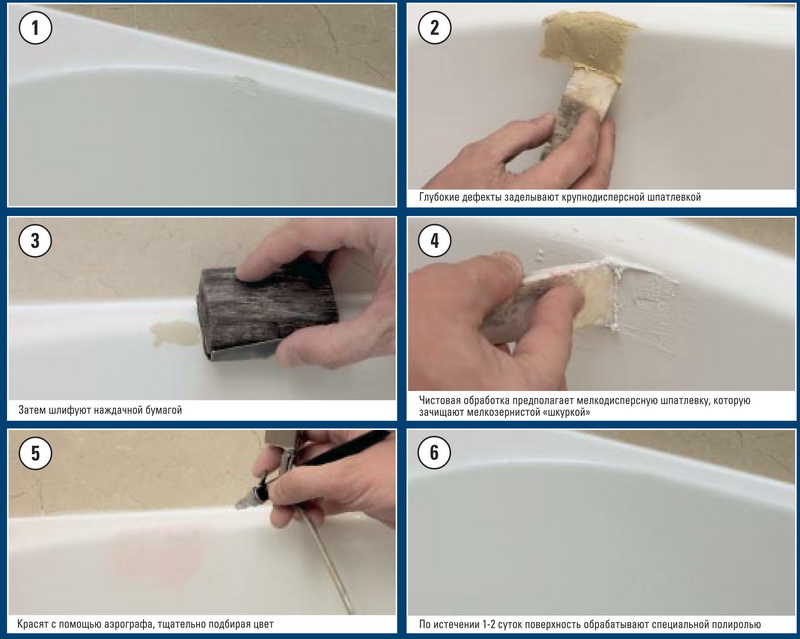 1

2

Глубокие дефекты заделывают крупнодисперсной шпатлевкой

3

Затем шлифуют наждачной бумагой

4

Чистовая обработка предполагает мелкодисперсную шпатлевку, которую зачищают мелкозернистой «шкуркой»

5

Красят с помощью аэрографа, тщательно подбирая цвет

6

По истечении 1-2 суток поверхность обрабатывают специальной полиролью