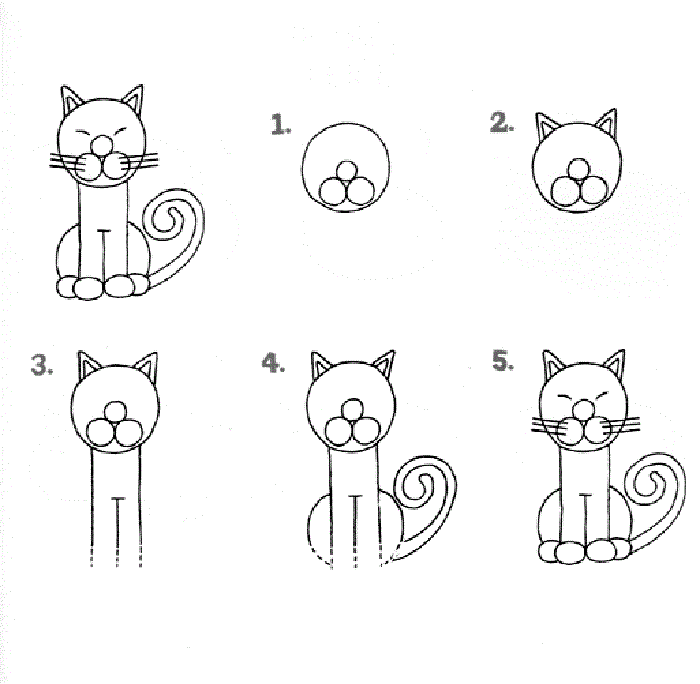 1.

2.

3.

4.

5.