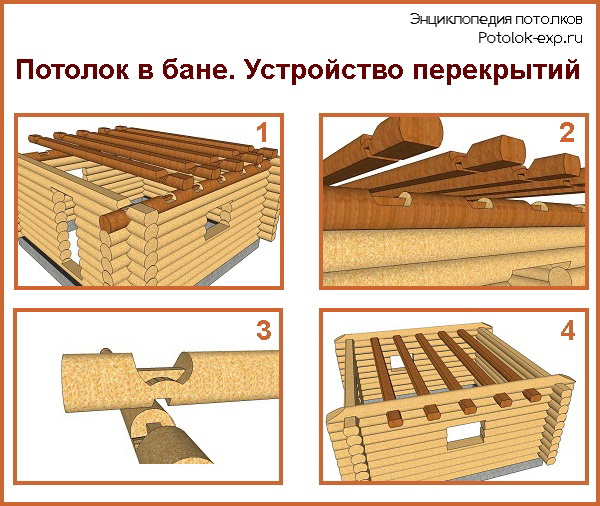 Энциклопедия потолков
Potolok-exp.ru

Потолок в бане. Устройство перекрытий

1

2

3

4