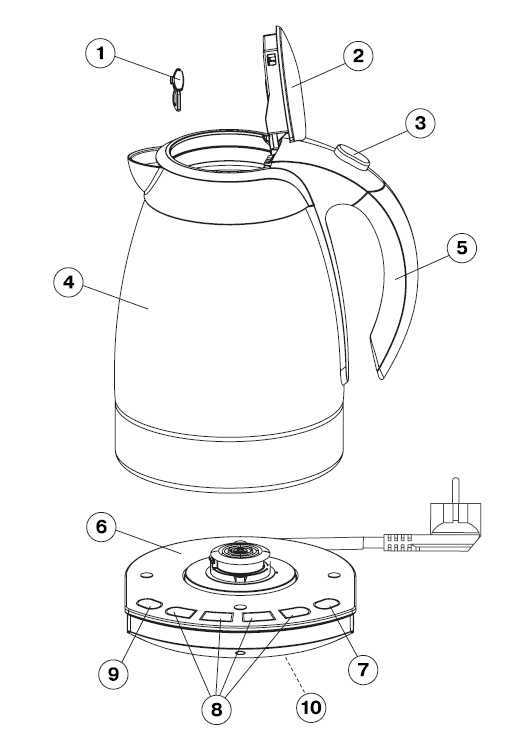 1
2
3
4
5
6
7
8
9
10