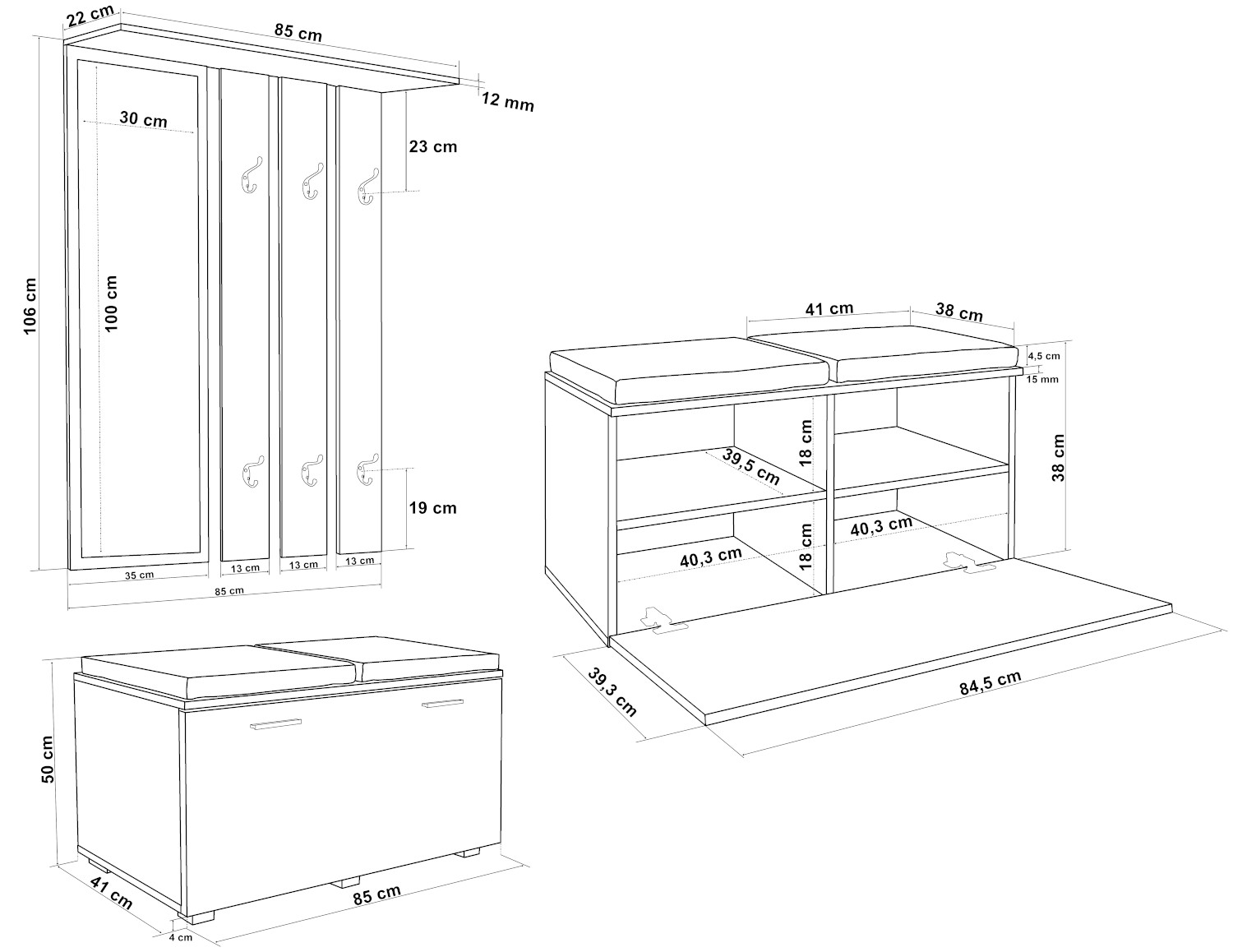 22 cm
85 cm
12 mm
30 cm
23 cm
106 cm
100 cm
19 cm
35 cm
13 cm
13 cm
13 cm
85 cm

41 cm
38 cm
4,5 cm
15 mm
18 cm
39,5 cm
38 cm
18 cm
40,3 cm
40,3 cm
39,3 cm
84,5 cm

50 cm
41 cm
85 cm
4 cm