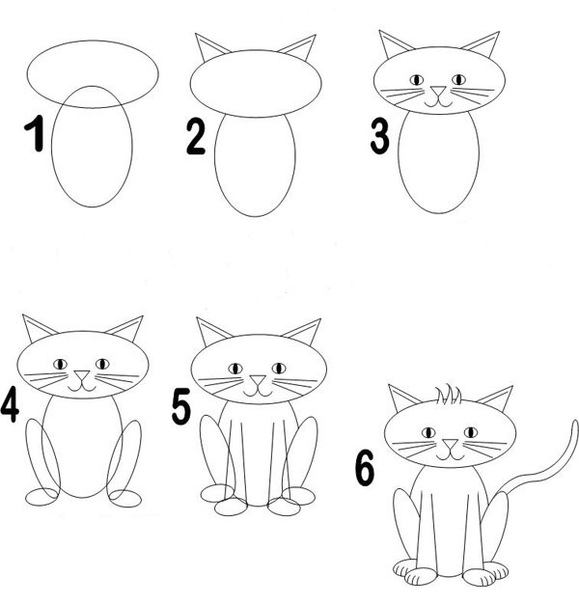 1
2
3
4
5
6